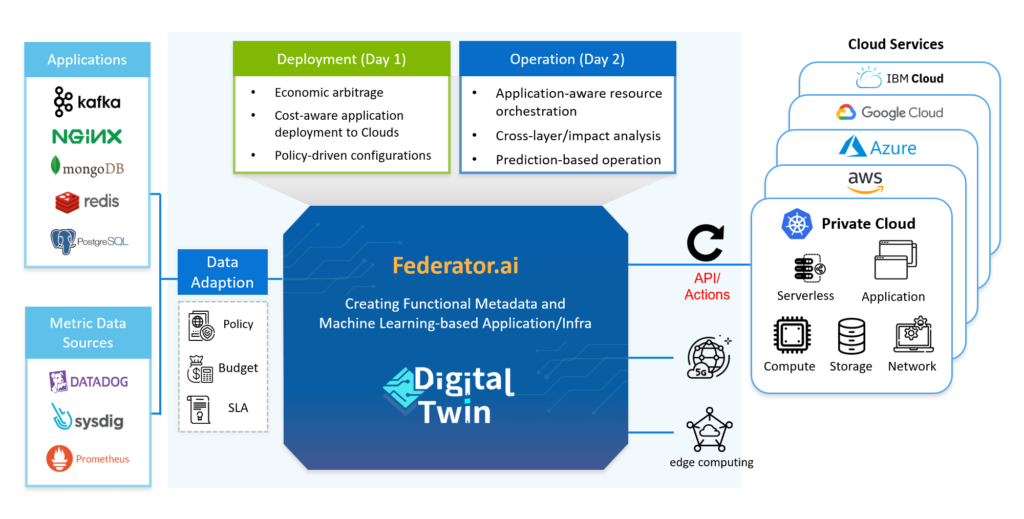 Applications

kafka

NGINX

mongoDB

redis

PostgreSQL

Metric Data Sources

DATADOG

sysdig

Prometheus

Data Adaption

Policy

Budget

SLA

Deployment (Day 1)

• Economic arbitrage
• Cost-aware application deployment to Clouds
• Policy-driven configurations

Operation (Day 2)

• Application-aware resource orchestration
• Cross-layer/impact analysis
• Prediction-based operation

Federator.ai

Creating Functional Metadata and Machine Learning-based Application/Infra

Digital Twin

API/ Actions

5G

edge computing

Cloud Services

IBM Cloud

Google Cloud

Azure

aws

Private Cloud

Serverless

Application

Compute

Storage

Network